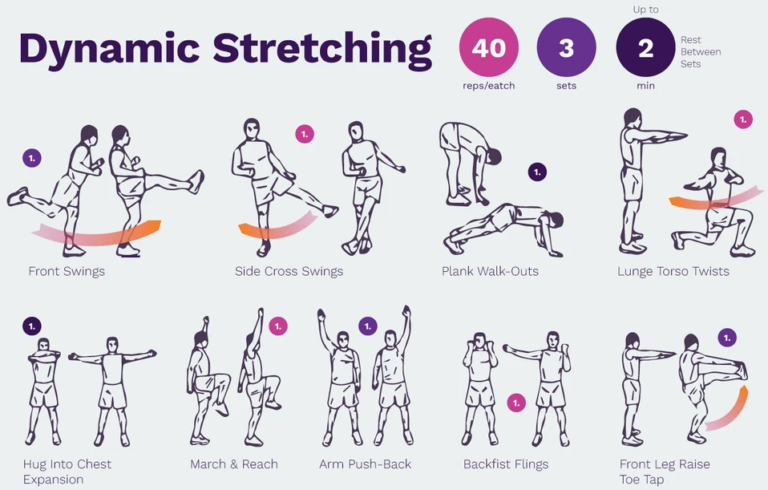 Dynamic Stretching

40
reps/eatch

3
sets

Up to
2
min
Rest Between Sets

1.
Front Swings

1.
Side Cross Swings

1.
Plank Walk-Outs

1.
Lunge Torso Twists

1.
Hug Into Chest Expansion

1.
March & Reach

1.
Arm Push-Back

1.
Backfist Flings

1.
Front Leg Raise Toe Tap